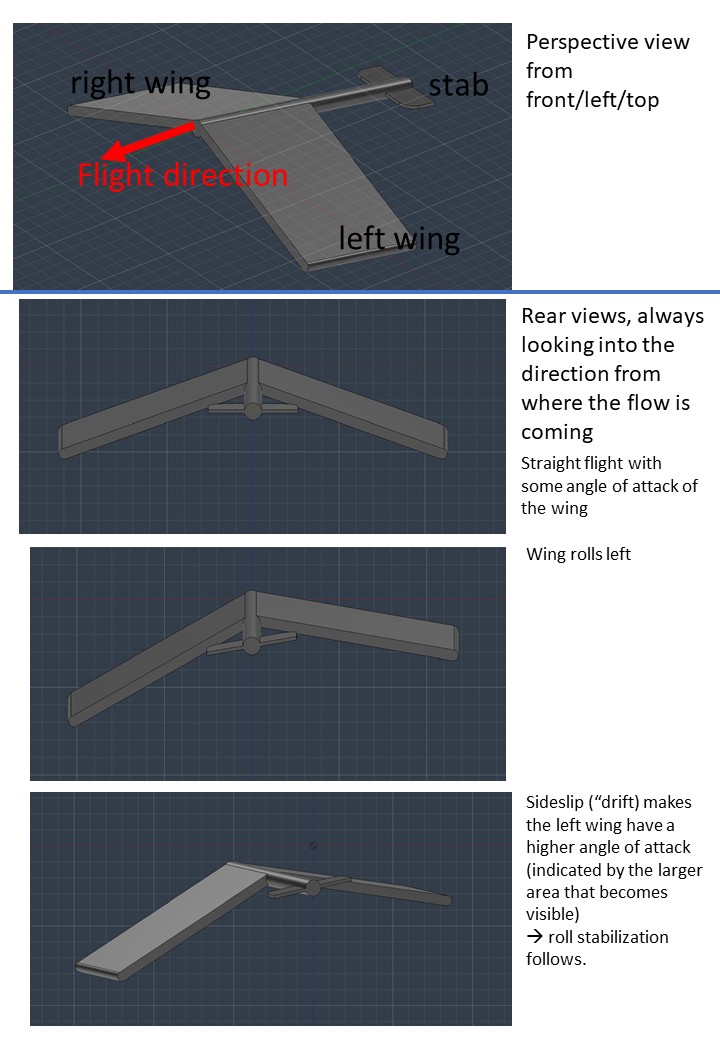 right wing

stab

Flight direction

left wing

Perspective view from front/left/top

Rear views, always looking into the direction from where the flow is coming

Straight flight with some angle of attack of the wing

Wing rolls left

Sideslip (“drift) makes the left wing have a higher angle of attack (indicated by the larger area that becomes visible)
→ roll stabilization follows.