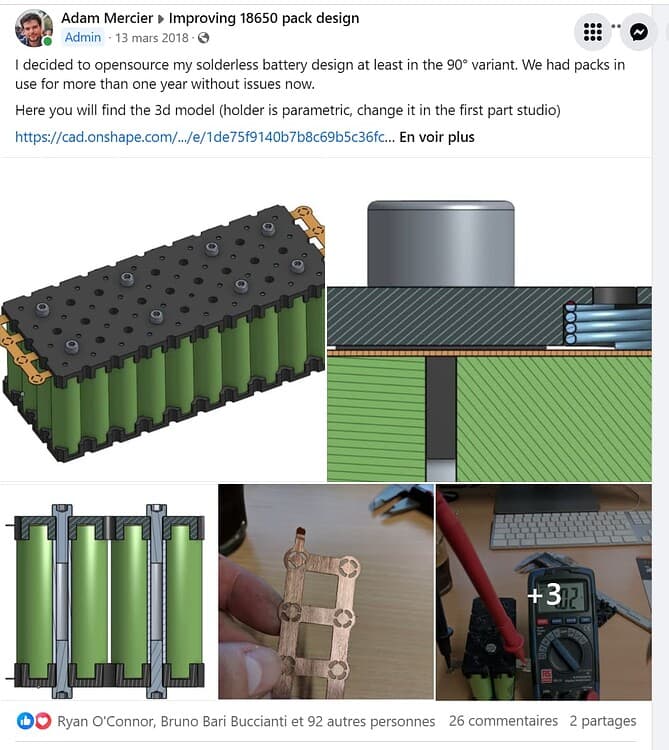 Adam Mercier ▸ Improving 18650 pack design
Admin · 13 mars 2018 ·

I decided to opensource my solderless battery design at least in the 90° variant. We had packs in use for more than one year without issues now.

Here you will find the 3d model (holder is parametric, change it in the first part studio)

https://cad.onshape.com/.../e/1de75f9140b7b8c69b5c36fc... En voir plus

+3

Ryan O'Connor, Bruno Bari Buccianti et 92 autres personnes 26 commentaires 2 partages